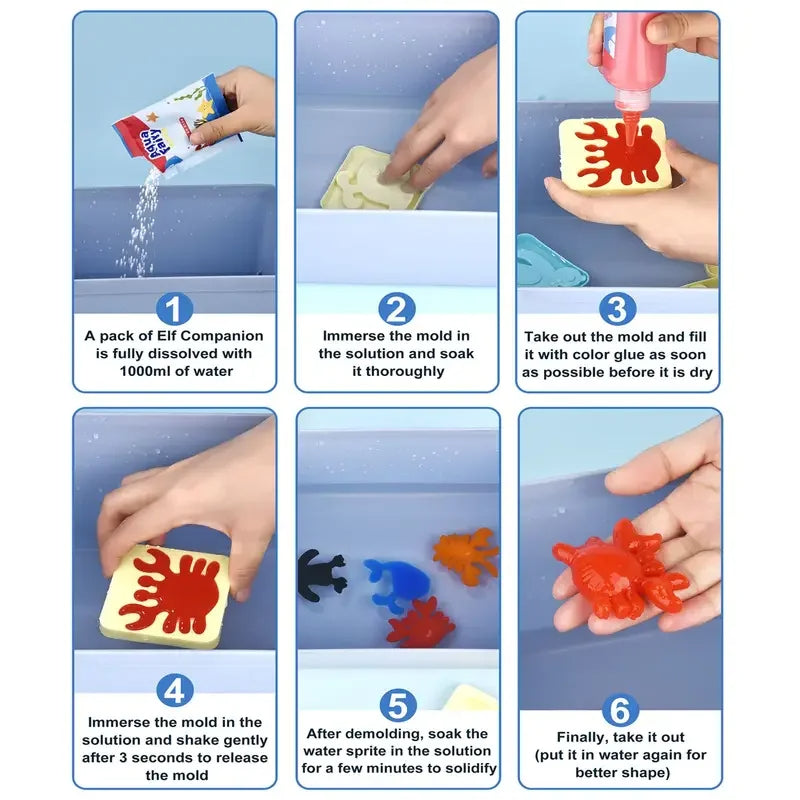 Aqua Fairy

1
A pack of Elf Companion is fully dissolved with 1000ml of water

2
Immerse the mold in the solution and soak it thoroughly

3
Take out the mold and fill it with color glue as soon as possible before it is dry

4
Immerse the mold in the solution and shake gently after 3 seconds to release the mold

5
After demolding, soak the water sprite in the solution for a few minutes to solidify

6
Finally, take it out (put it in water again for better shape)